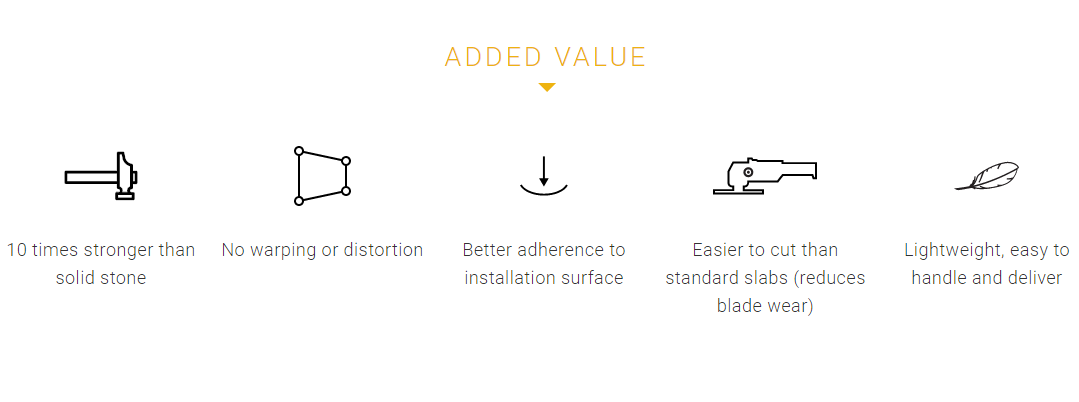 ADDED VALUE

10 times stronger than solid stone

No warping or distortion

Better adherence to installation surface

Easier to cut than standard slabs (reduces blade wear)

Lightweight, easy to handle and deliver